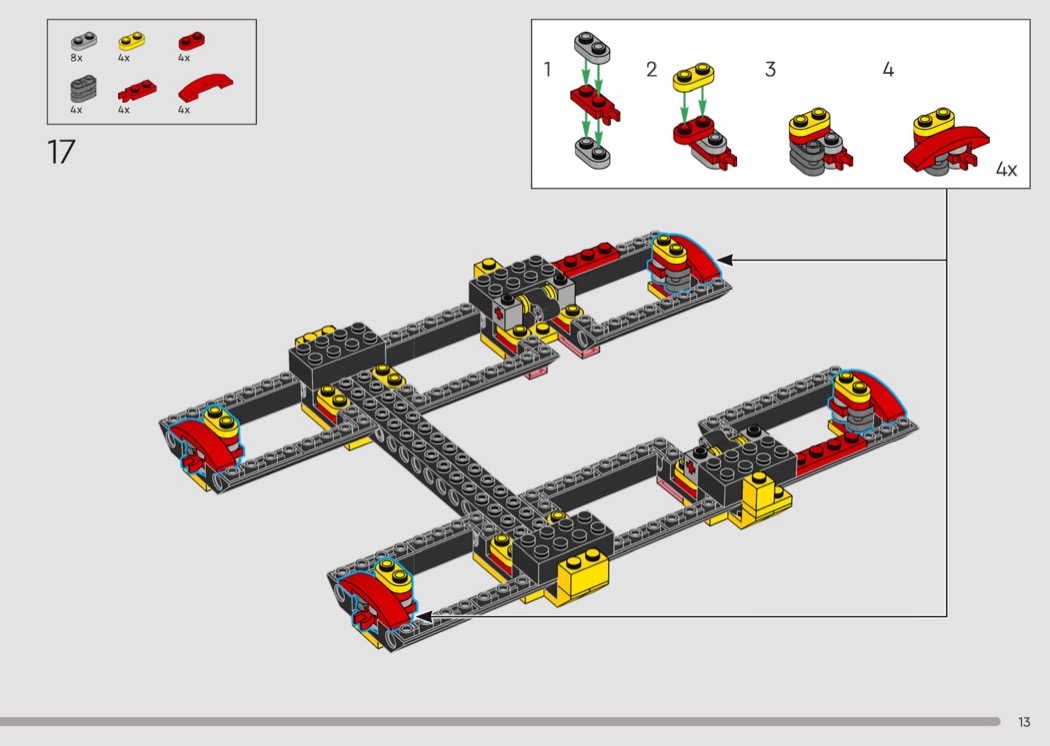 8x
4x
4x
4x
4x
4x

17

1
2
3
4
4x

13