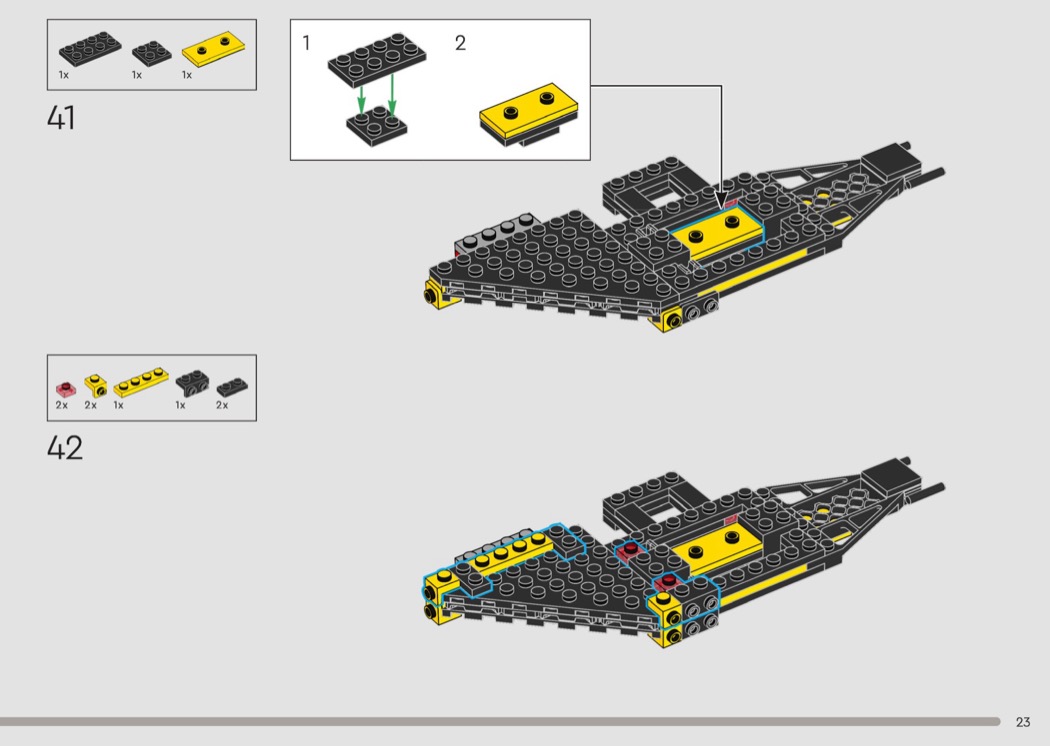 1x 1x 1x

41

1

2

2x 2x 1x 1x 2x

42

23