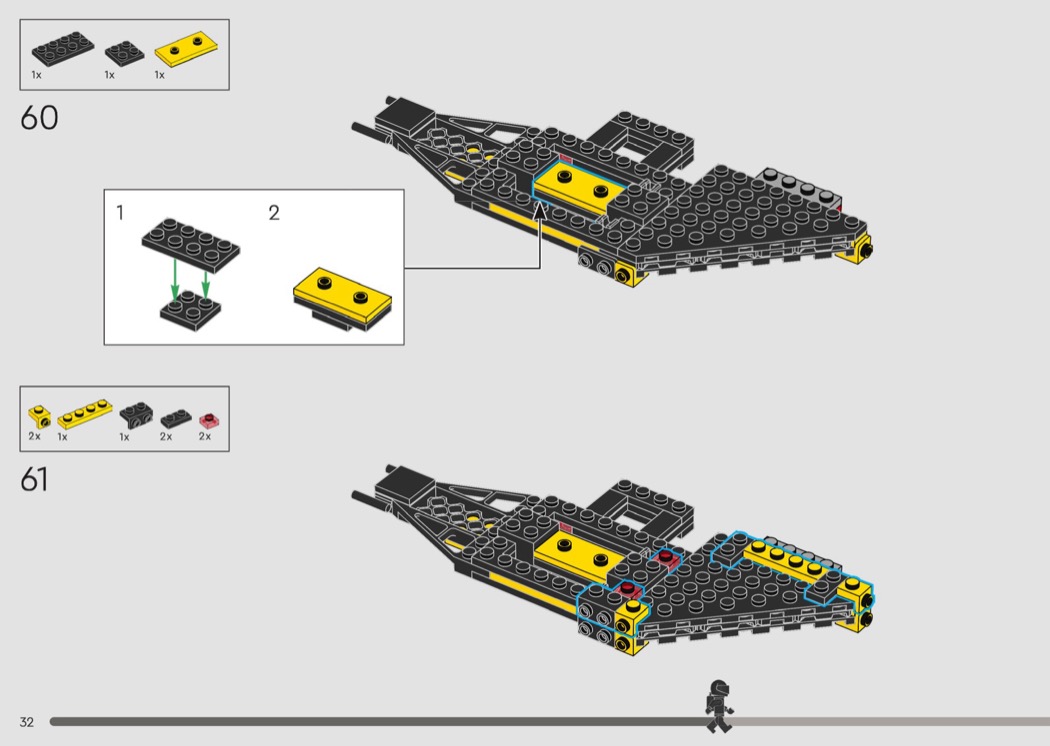 1x 1x 1x

60

1

2

2x 1x 1x 2x 2x

61

32