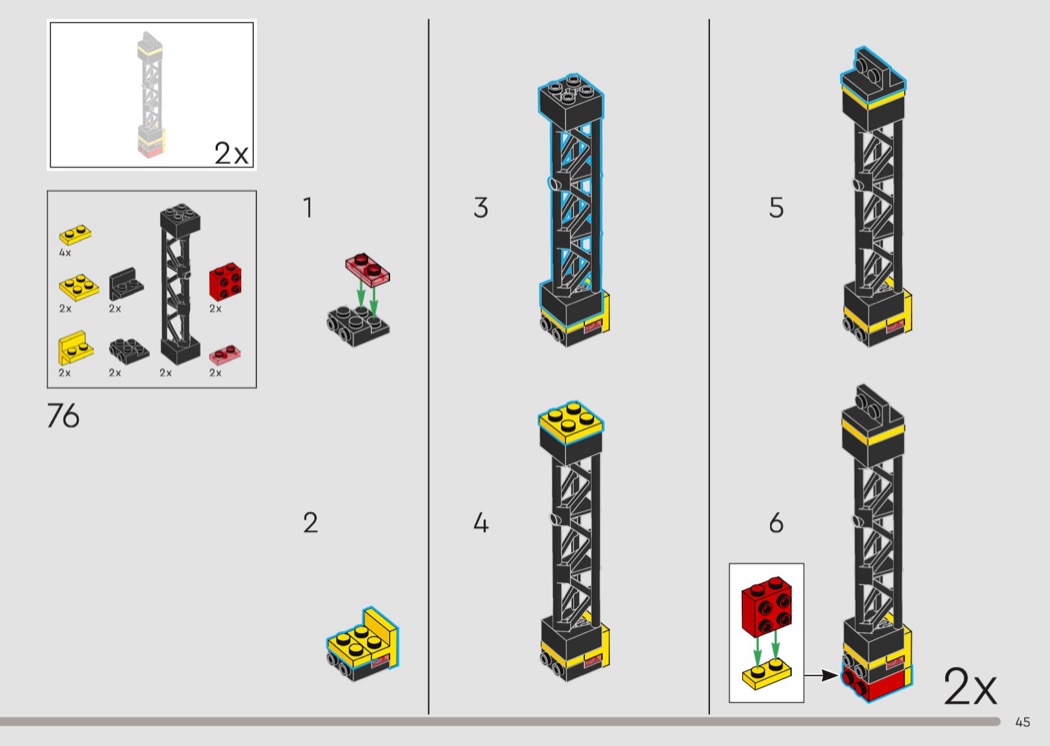 2x

4x
2x
2x
2x
2x
2x
2x
2x

76

1

2

3

4

5

6

2x

45