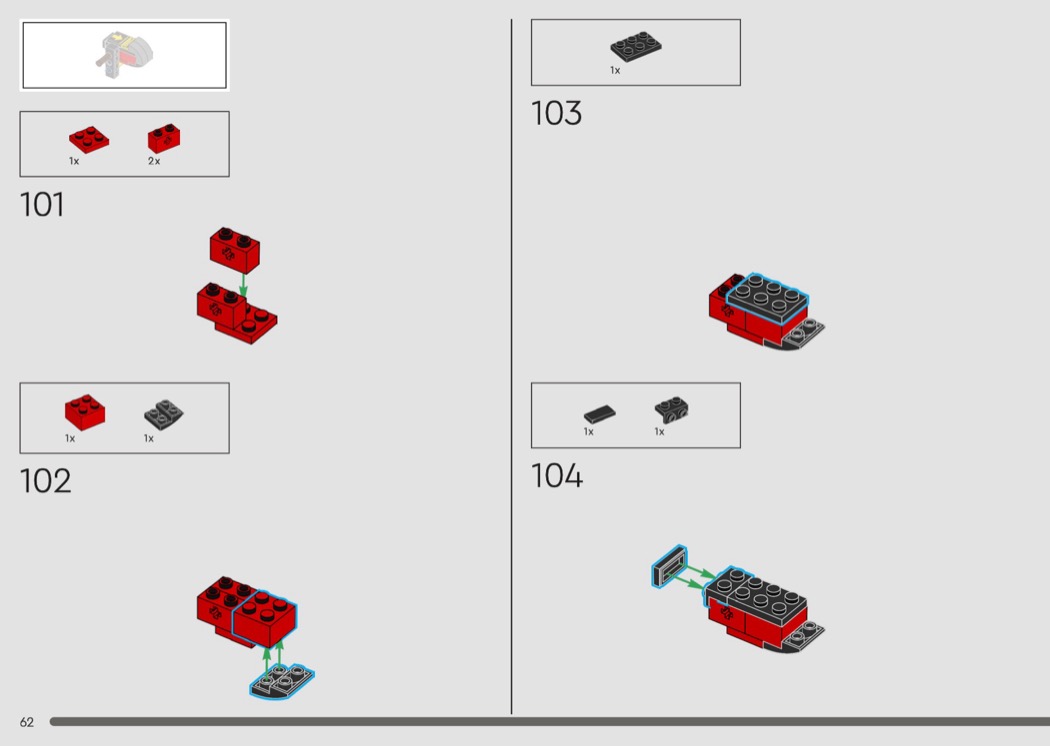 1x 2x

101

1x 1x

102

1x

103

1x 1x

104

62