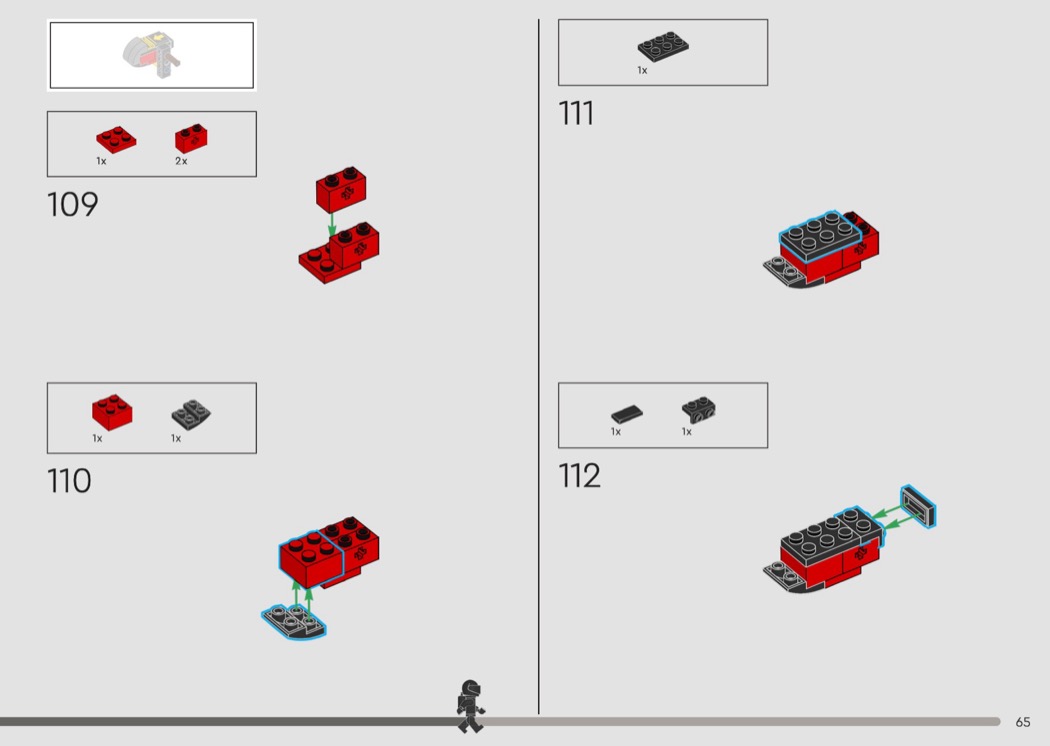 1x
2x
109

1x
1x
110

1x
111

1x
1x
112

65