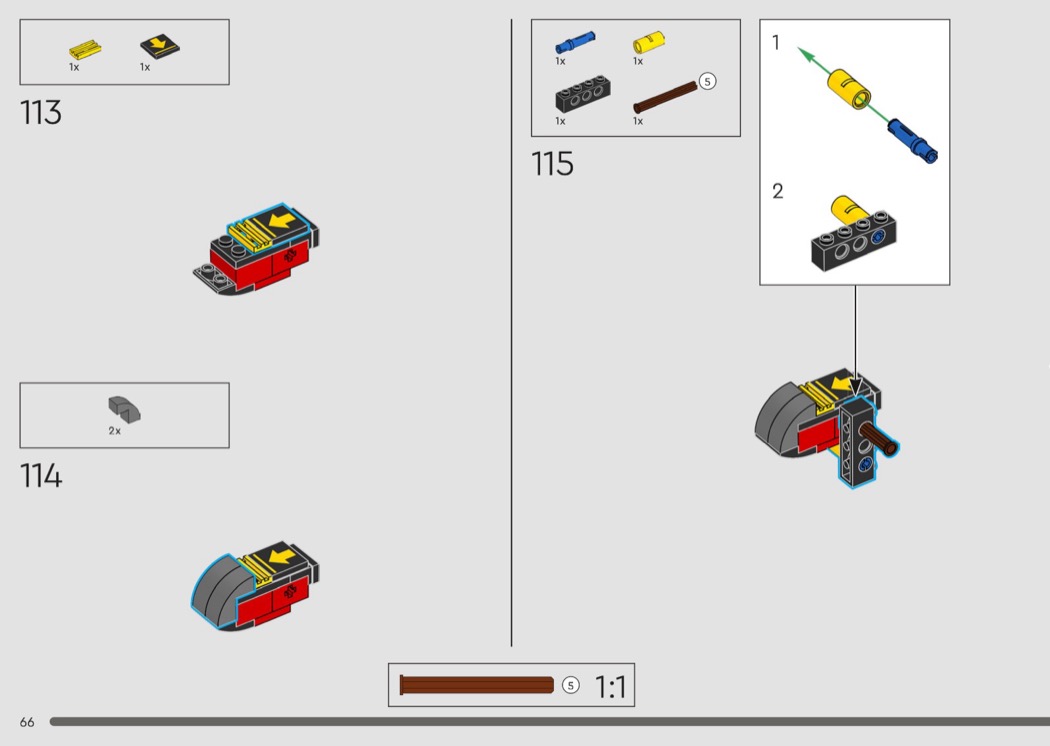 1x 1x

113

2x

114

1x 1x
1x 1x 5

115

1

2

5 1:1

66