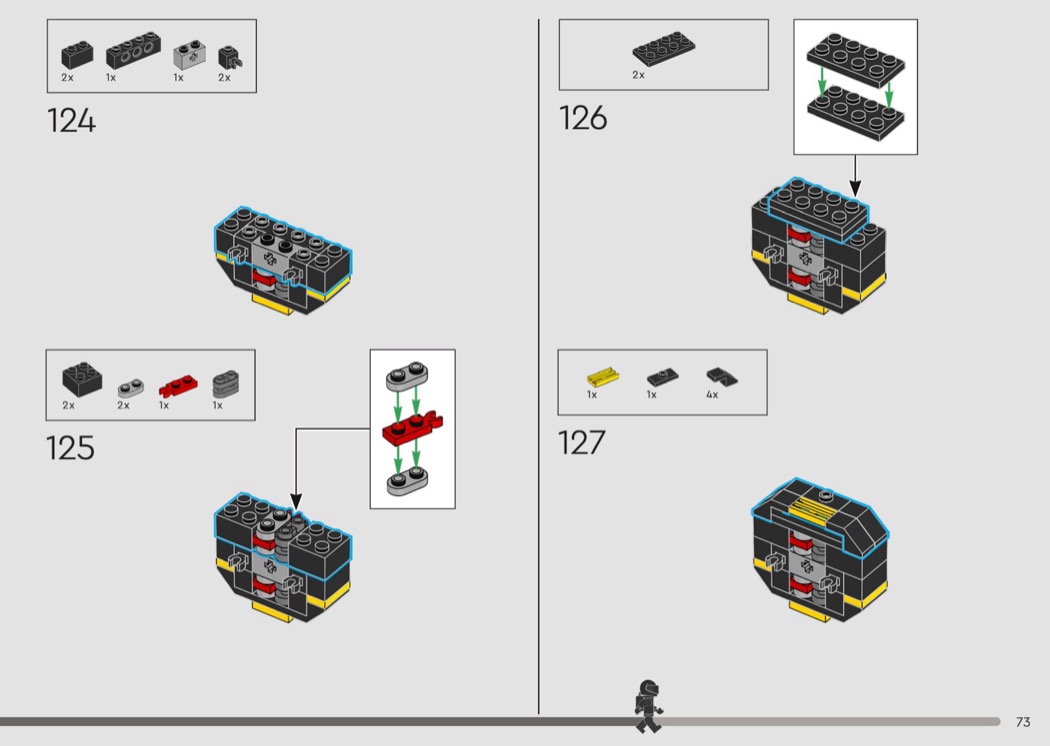 2x 1x 1x 2x

124

2x 2x 1x 1x

125

2x

126

1x 1x 4x

127

73