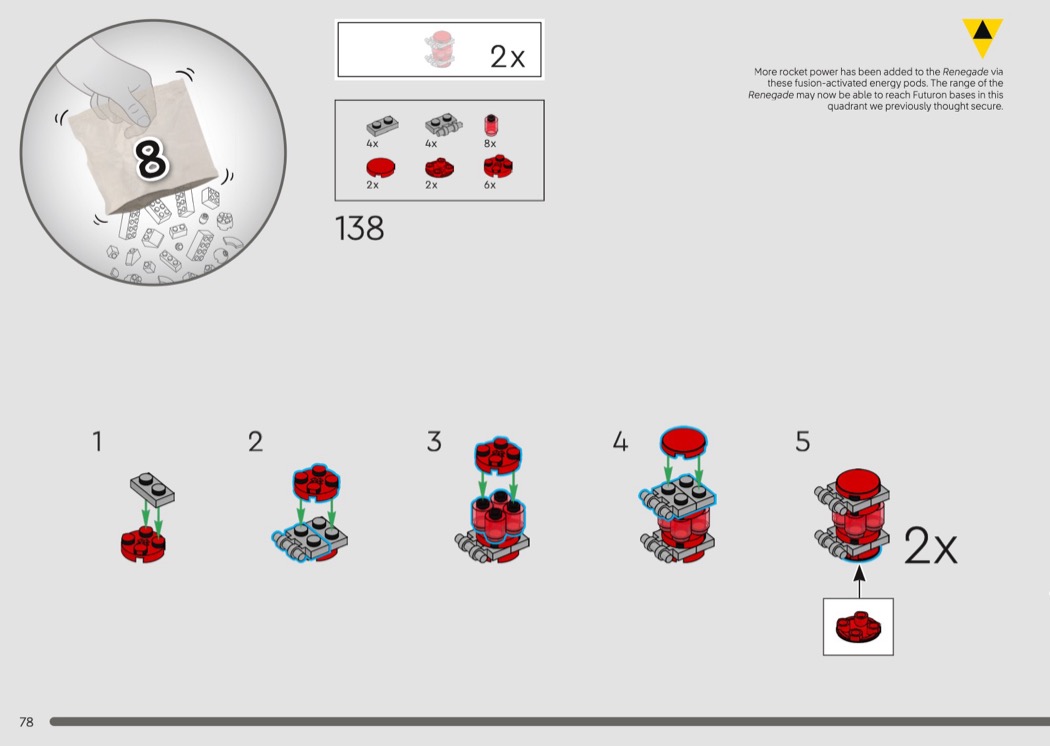 8

2x

4x 4x 8x
2x 2x 6x

138

More rocket power has been added to the Renegade via these fusion-activated energy pods. The range of the Renegade may now be able to reach Futuron bases in this quadrant we previously thought secure.

1

2

3

4

5

2x

78