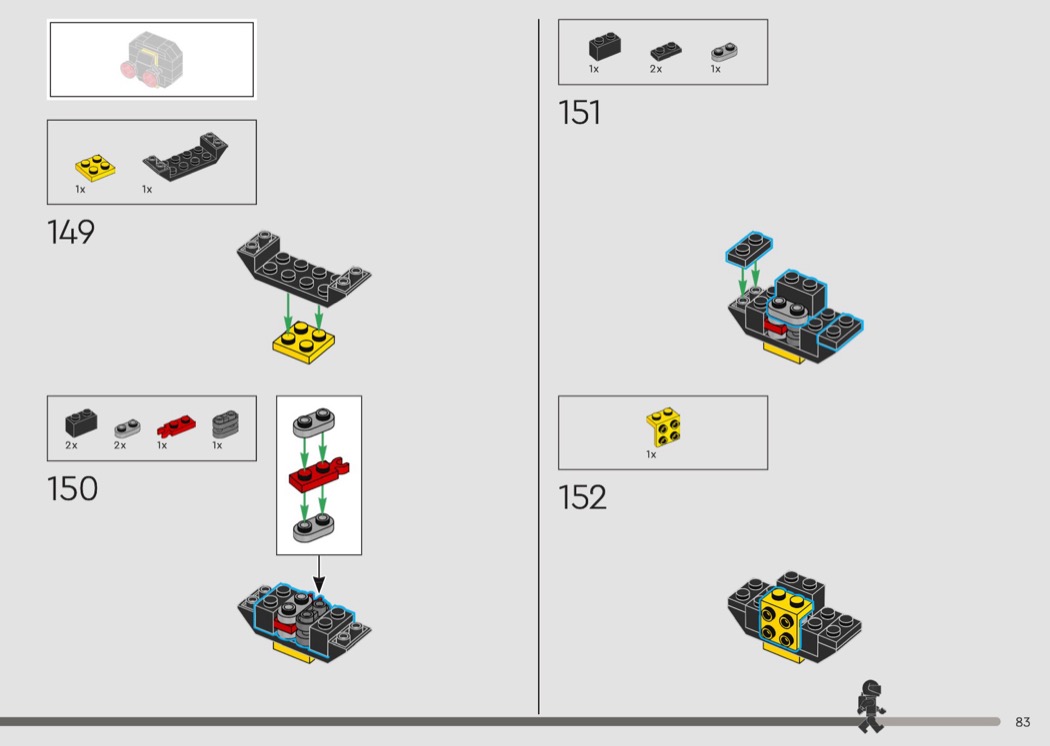 1x 1x

149

2x 2x 1x 1x

150

1x 2x 1x

151

1x

152

83