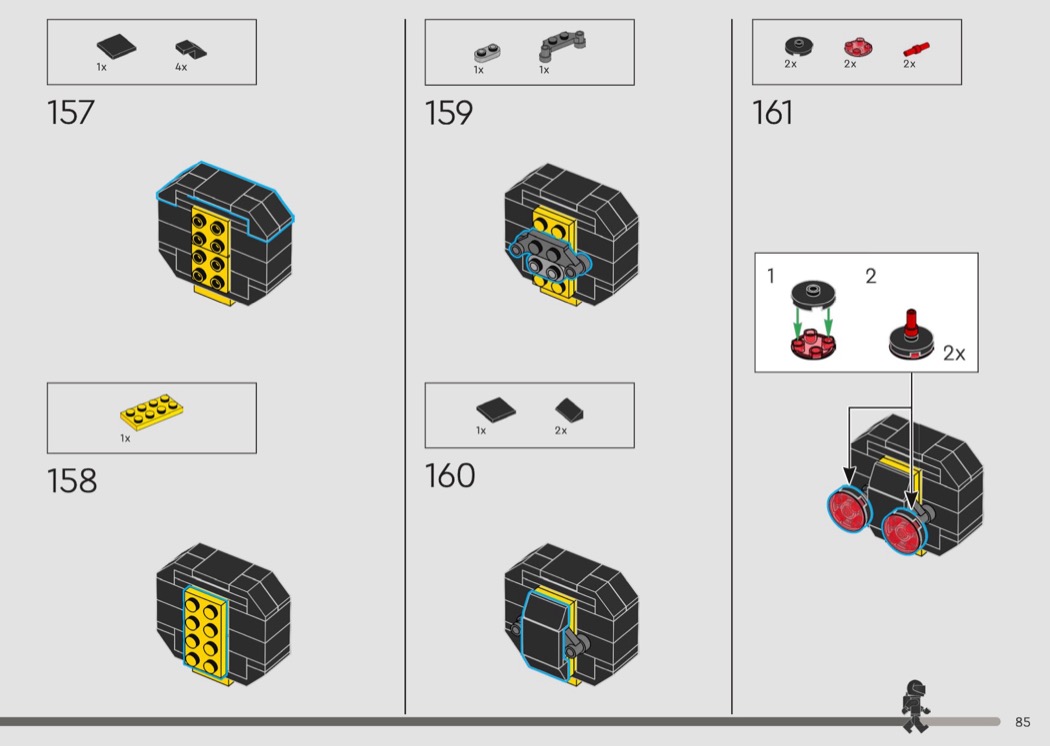 1x 4x

157

1x

158

1x 1x

159

1x 2x

160

2x 2x 2x

161

1 2

2x

85