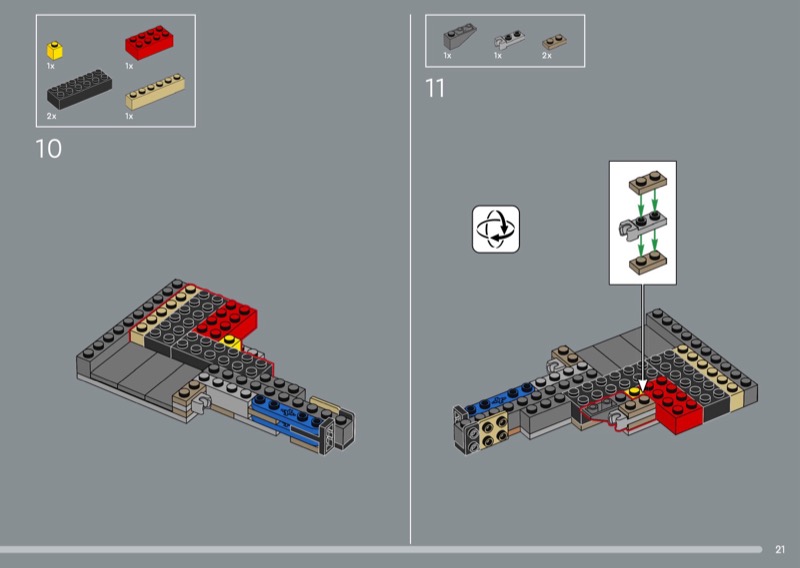 1x
1x
2x
1x

10

1x
1x
2x

11

21