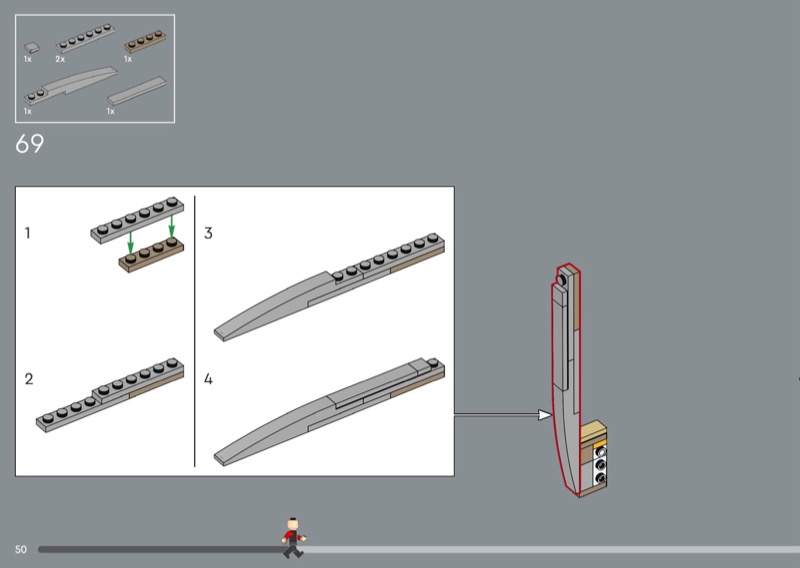 1x
2x
1x
1x
1x

69

1

2

3

4

50