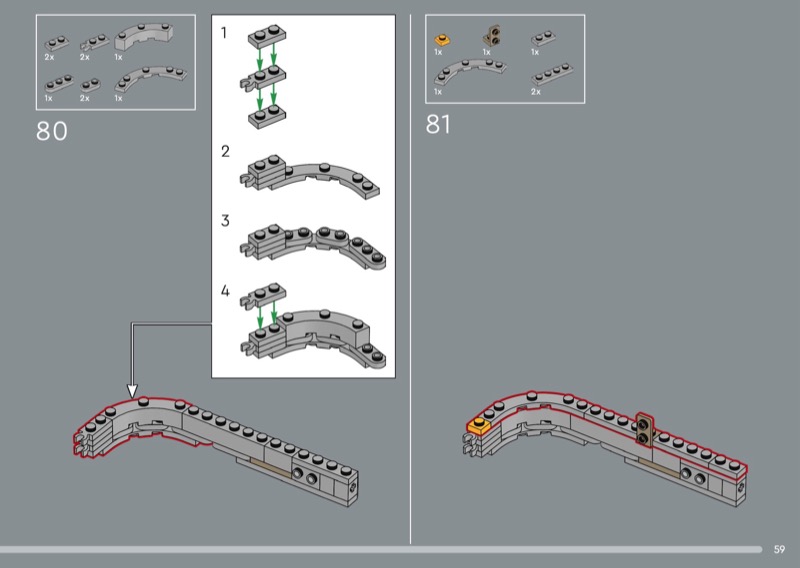 2x 2x 1x
1x 2x 1x

80

1

2

3

4

1x 1x 1x
1x 2x

81

59