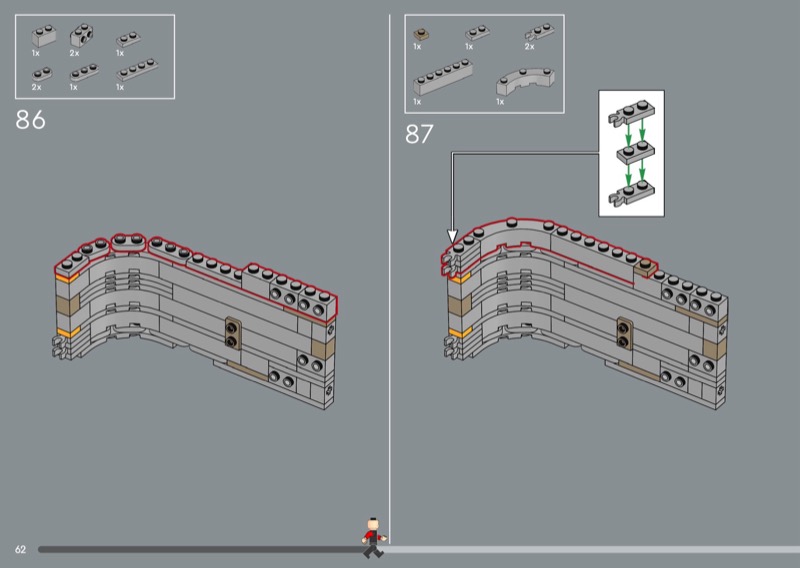 1x 2x 1x
2x 1x 1x

86

1x 1x 2x
1x 1x

87

62