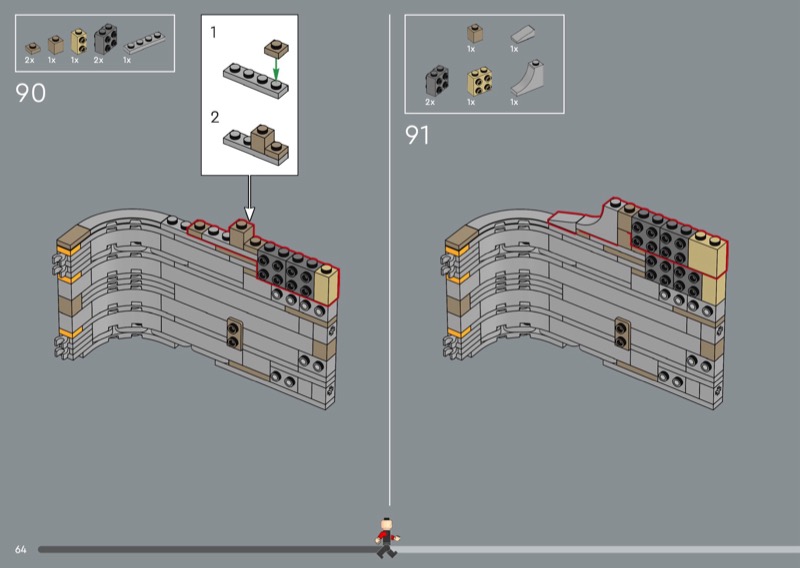 2x 1x 1x 2x 1x

90

1

2

1x 1x

2x 1x 1x

91

64