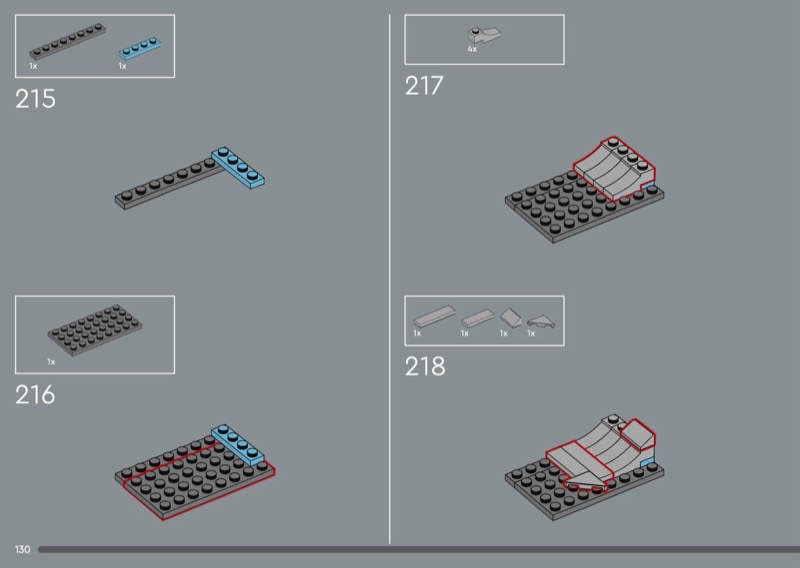 1x 1x

215

1x

216

4x

217

1x 1x 1x 1x

218

130