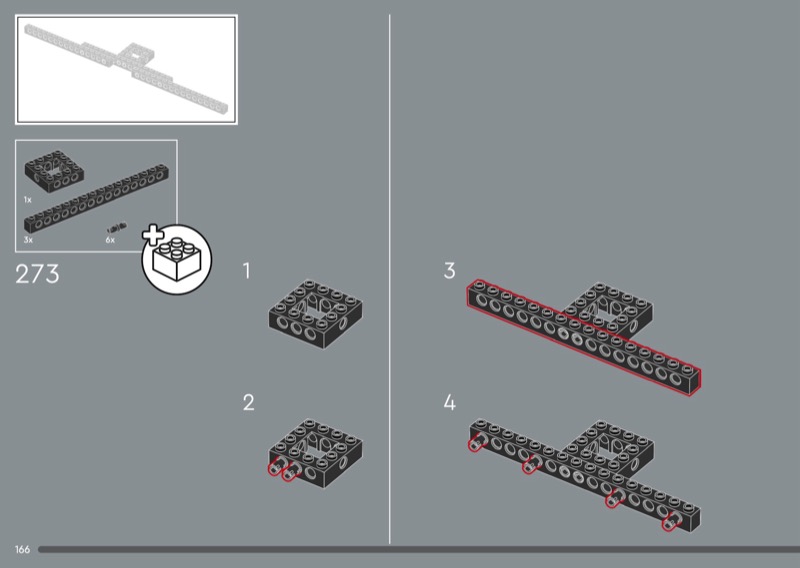 1x
3x
6x
273
1
2
3
4
166