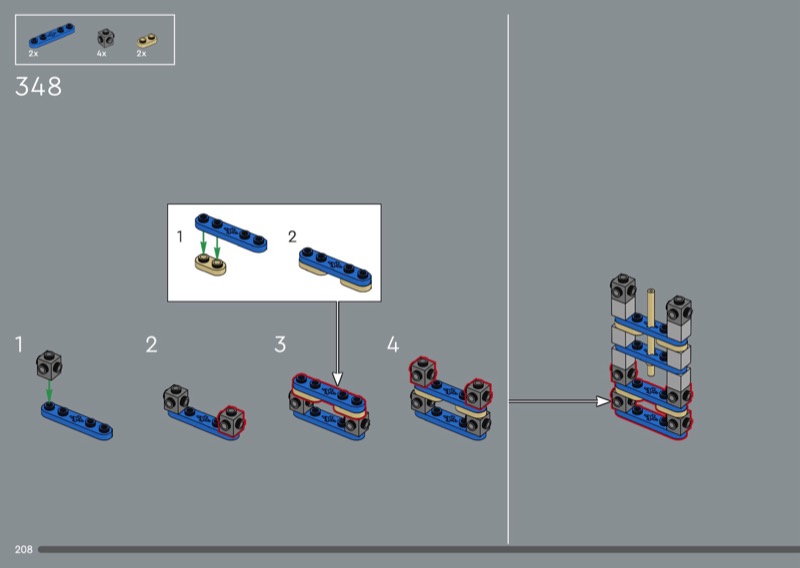 2x 4x 2x

348

1 2

1 2 3 4

208