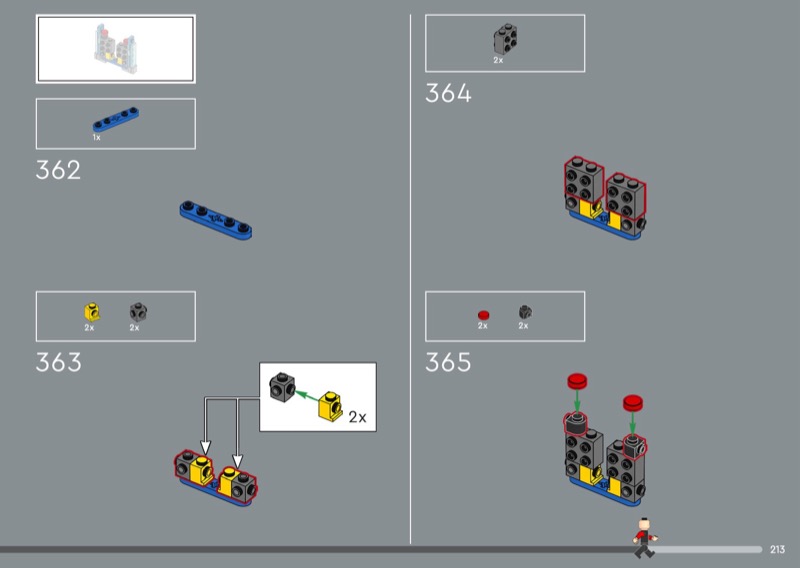 1x

362

2x 2x

363

2x

2x

364

2x 2x

365

213