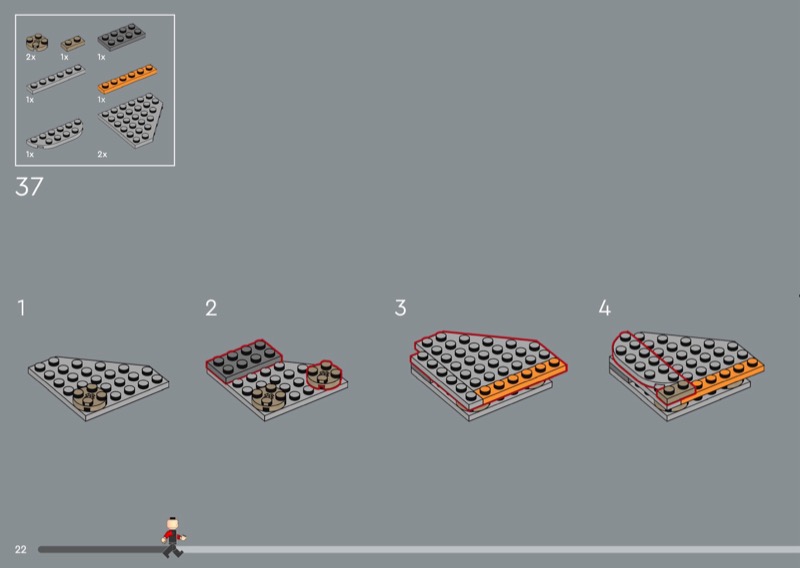 2x 1x 1x
1x 1x
1x 2x

37

1

2

3

4

22