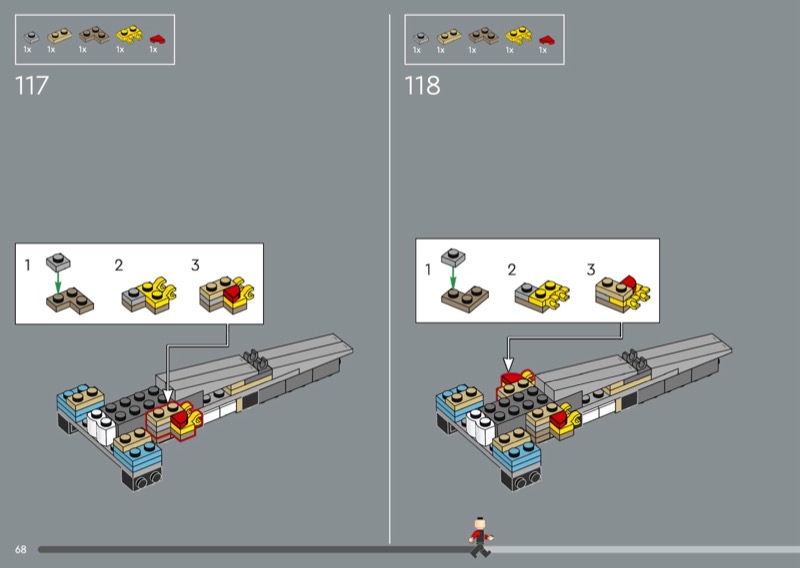 1x 1x 1x 1x 1x

117

1 2 3

1x 1x 1x 1x 1x

118

1 2 3

68