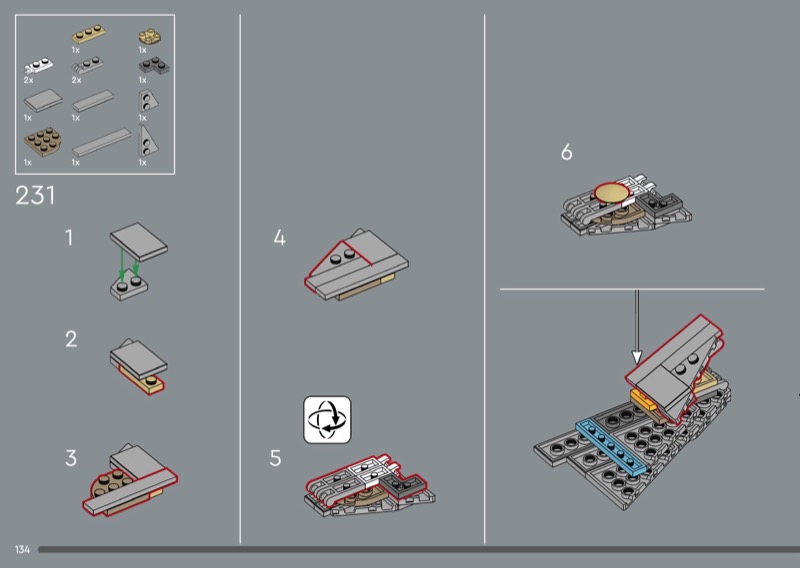 1x
1x
2x
2x
1x
1x
1x
1x
1x
1x
1x

231

1

2

3

4

5

6

134