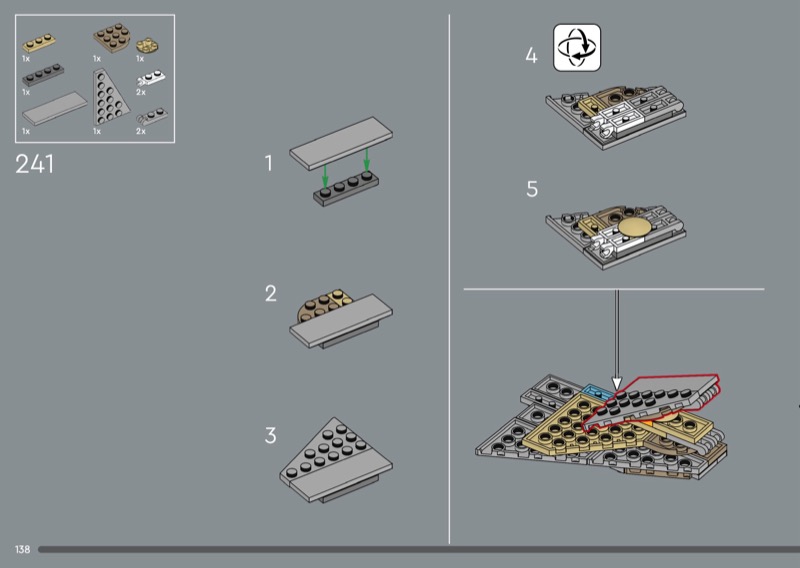 1x
1x
1x
1x
2x
1x
1x
2x

241

1

2

3

4

5

138