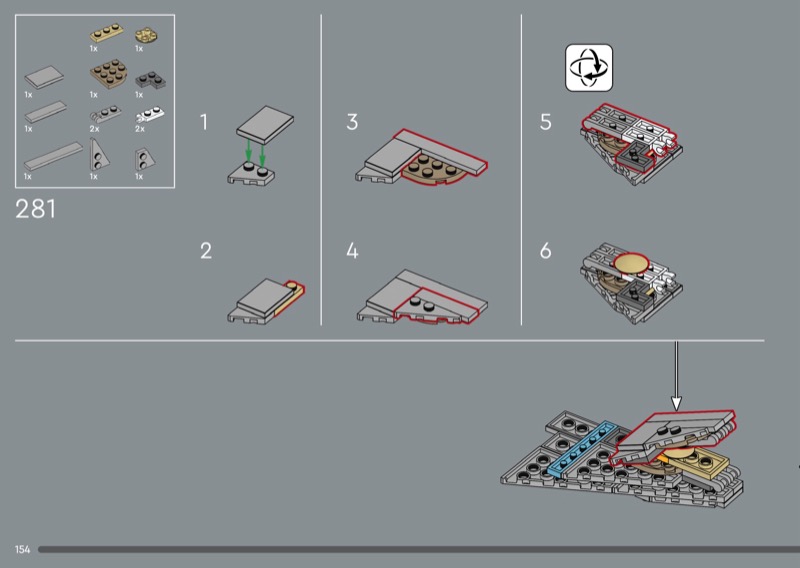 1x 1x
1x 1x 1x
1x 2x 2x
1x 1x 1x

281

1

2

3

4

5

6

154