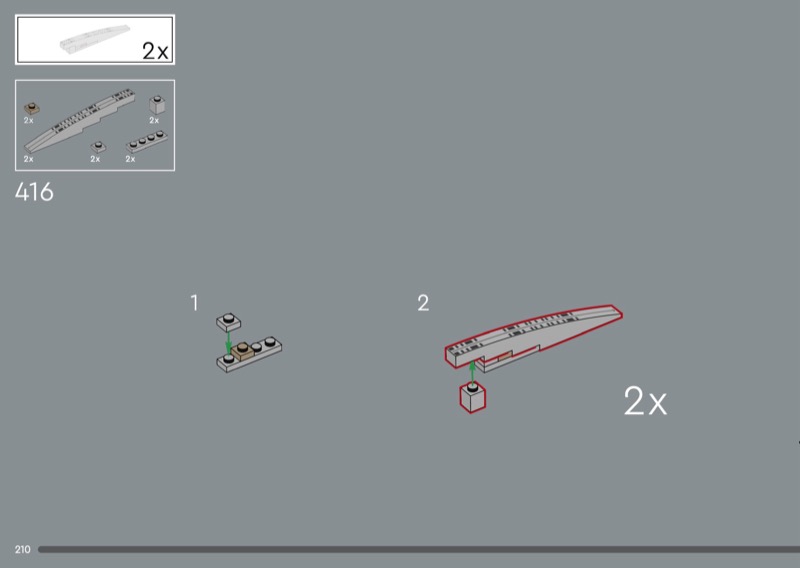 2x

2x
2x
2x
2x
2x

416

1

2

2x

210