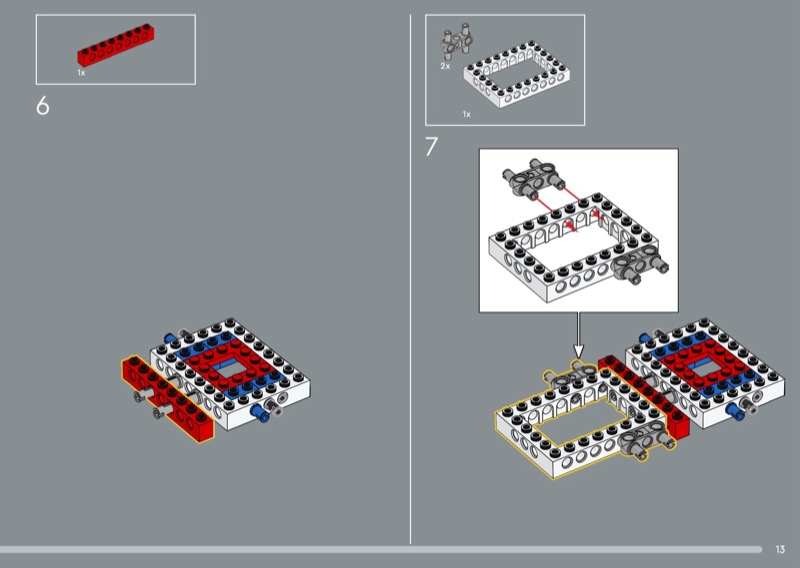 1x

6

2x

1x

7

13