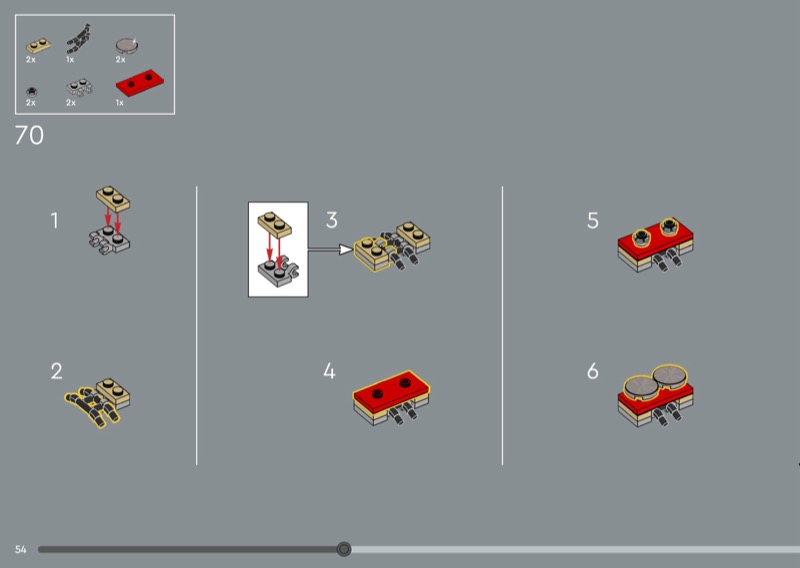 2x
1x
2x
2x
2x
1x

70

1

2

3

4

5

6

54