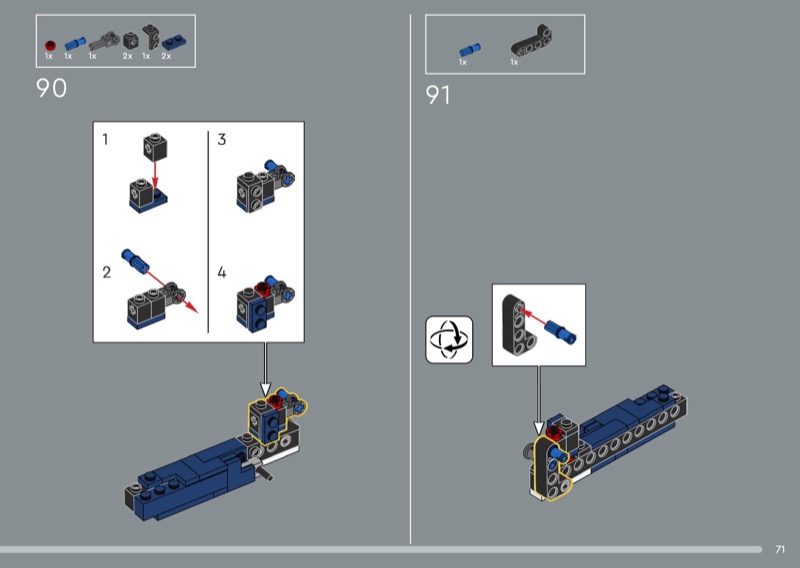 1x 1x 1x 2x 1x 2x

90

1

2

3

4

1x 1x

91

71