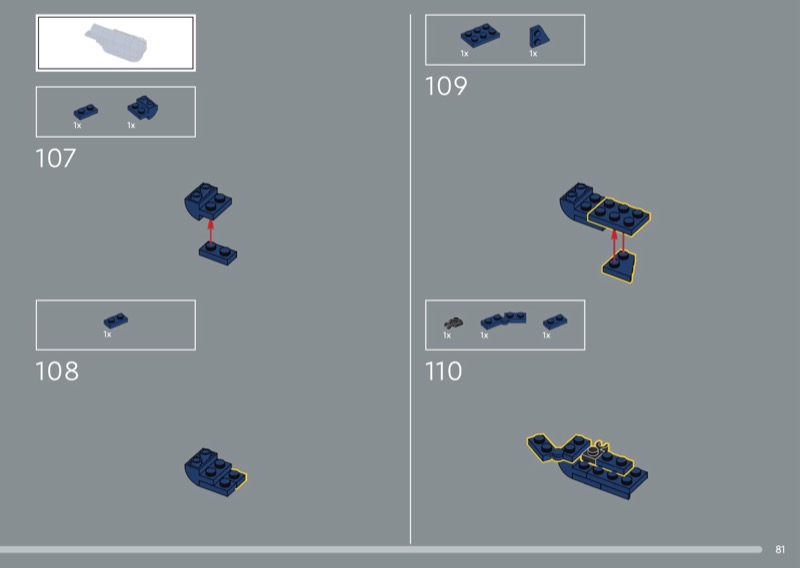 1x 1x

107

1x

108

1x 1x

109

1x 1x 1x

110

81