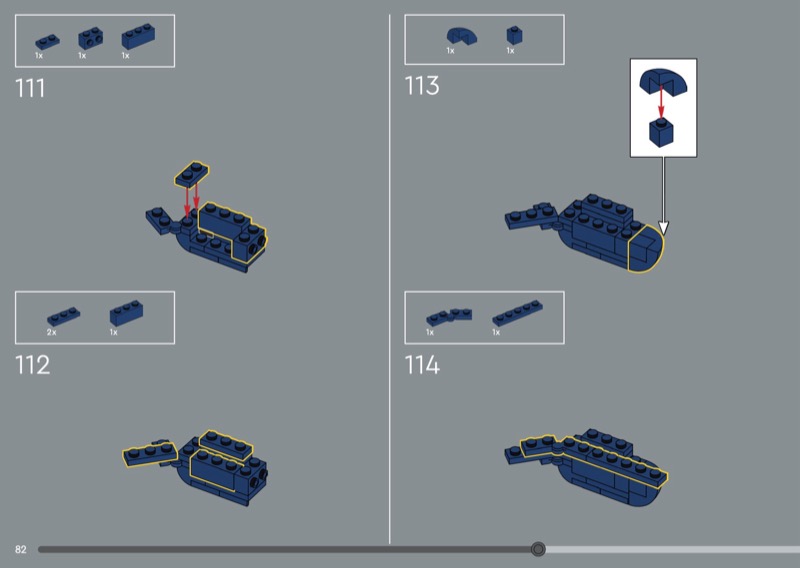 1x 1x 1x

111

2x 1x

112

1x 1x

113

1x 1x

114

82