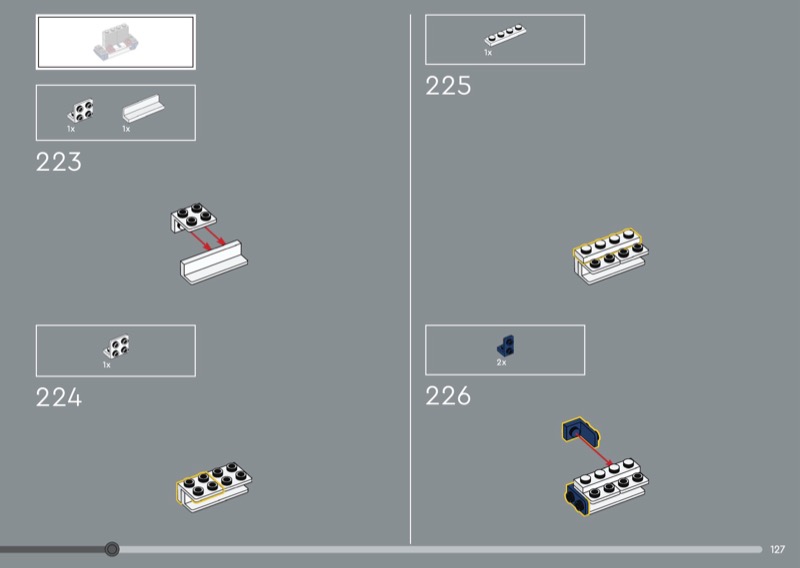 1x 1x

223

1x

224

1x

225

2x

226

127