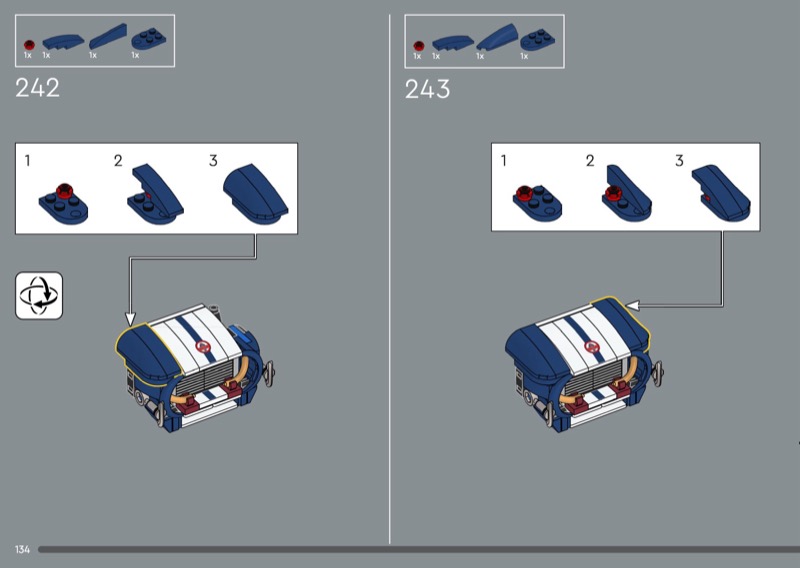 1x 1x 1x 1x

242

1 2 3

1x 1x 1x 1x

243

1 2 3

134