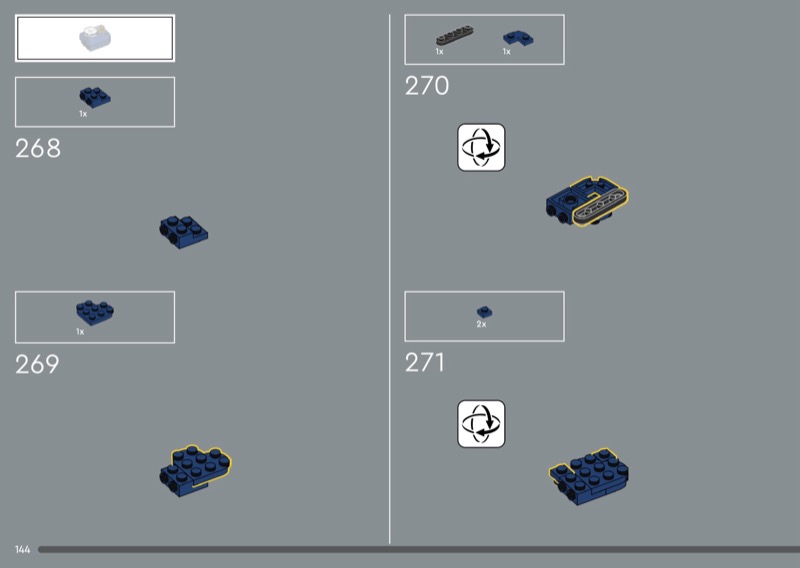 1x

268

1x

269

1x 1x

270

2x

271

144