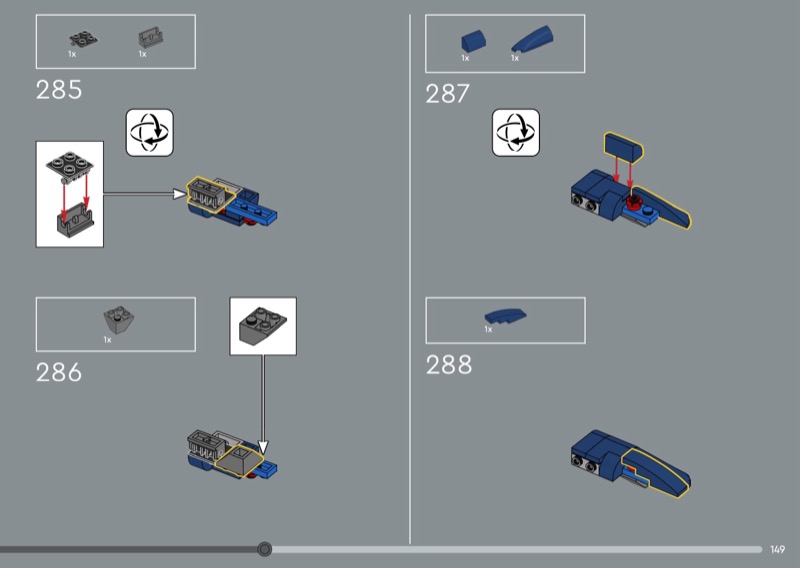 1x 1x

285

1x

286

1x 1x

287

1x

288

149