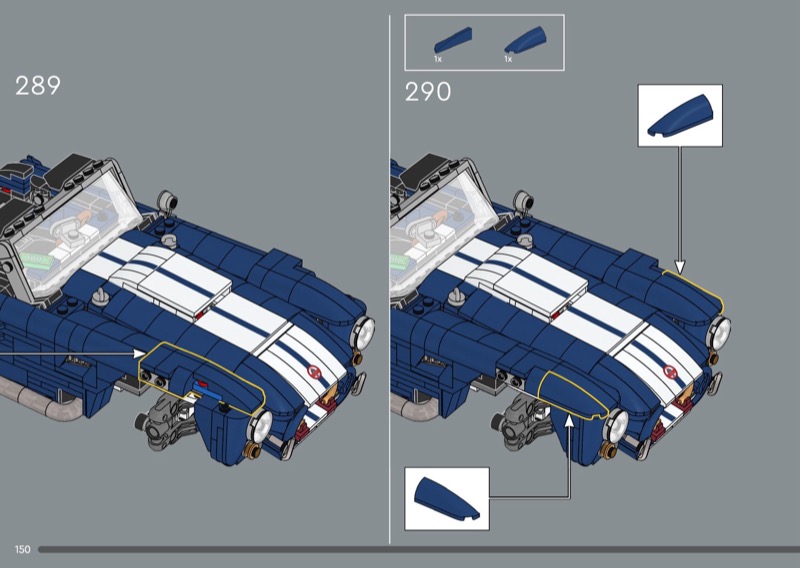 289

1x 1x

290

150