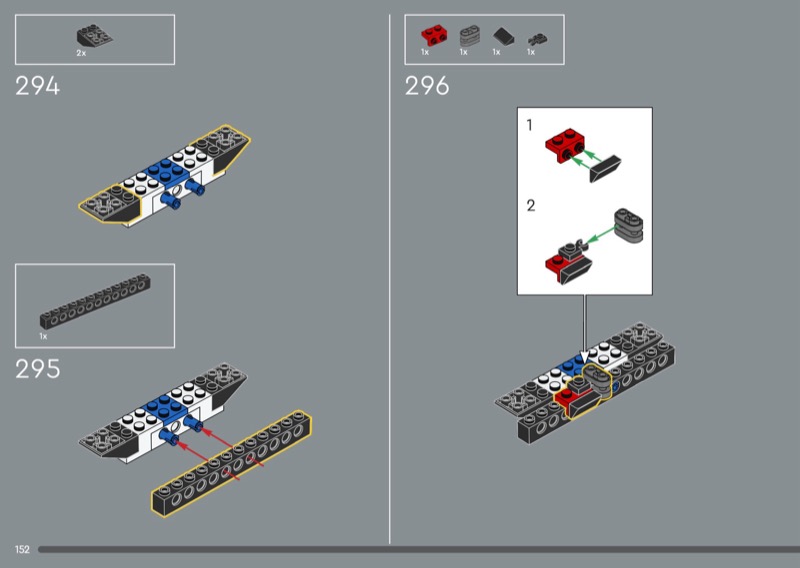 2x

294

1x

295

1x 1x 1x 1x

296

1

2

152