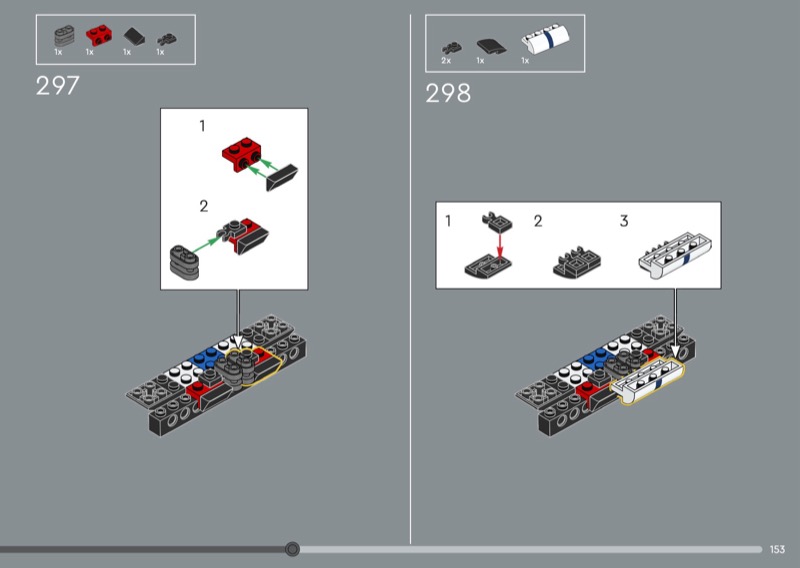 1x 1x 1x 1x

297

1

2

2x 1x 1x

298

1 2 3

153