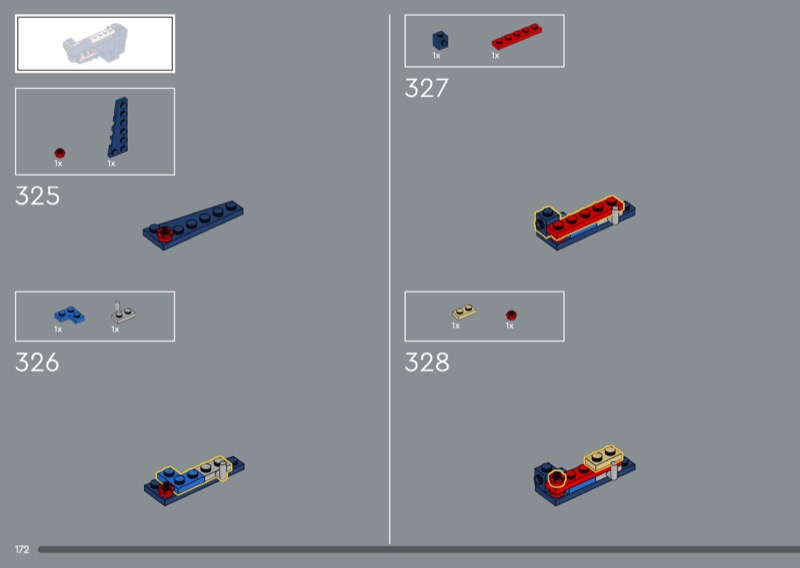 1x
1x

325

1x
1x

326

1x
1x

327

1x
1x

328

172