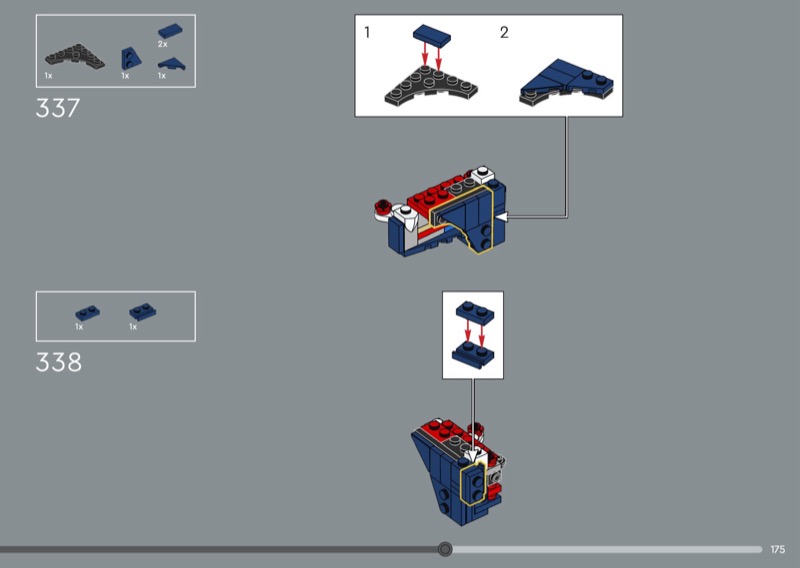 1x 1x 2x 1x

337

1

2

1x 1x

338

175