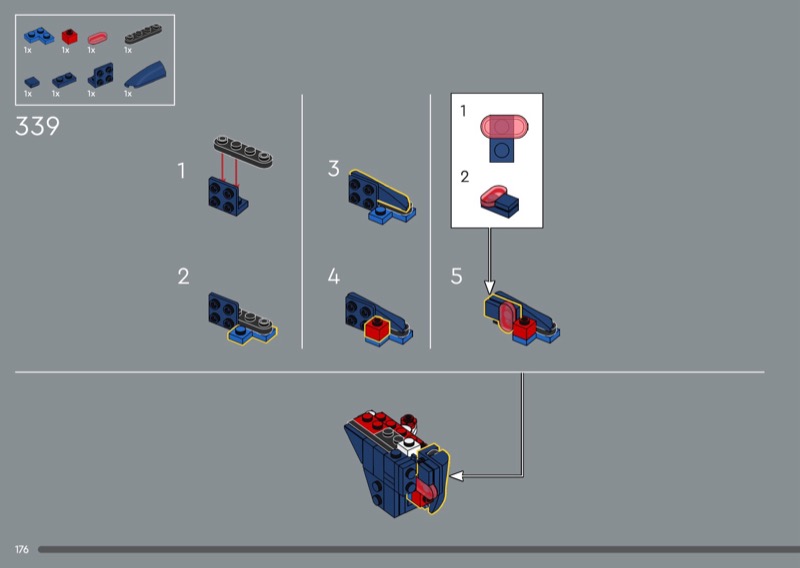 1x 1x 1x 1x
1x 1x 1x 1x

339

1

2

3

4

1

2

5

176