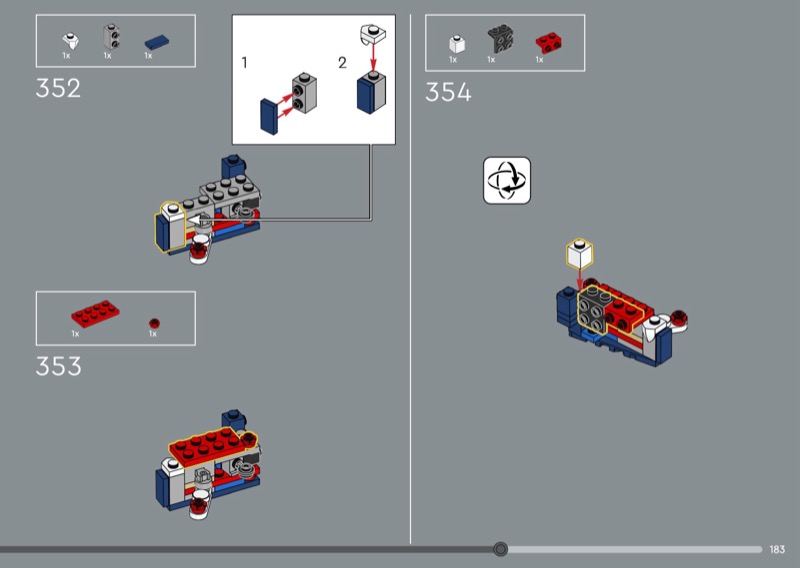 1x 1x 1x

352

1

2

1x 1x

353

1x 1x 1x

354

183