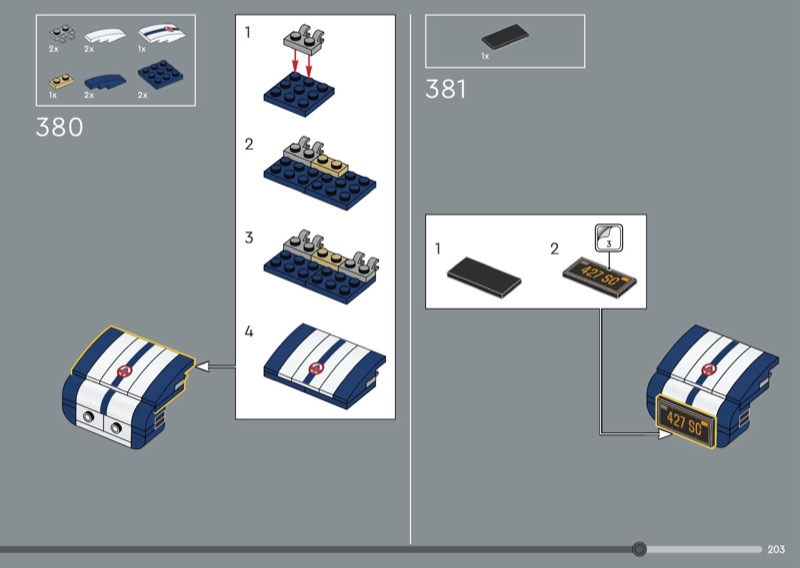 2x 2x 1x
1x 2x 2x

380

1

2

3

4

1x

381

1

2

3

427 SC

427 SC

203