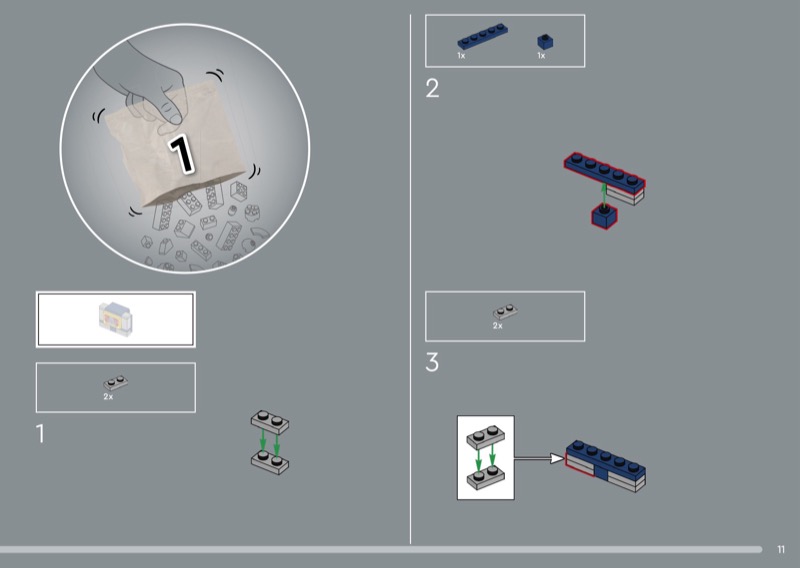 1

2x

1

1x

1x

2

2x

3

11