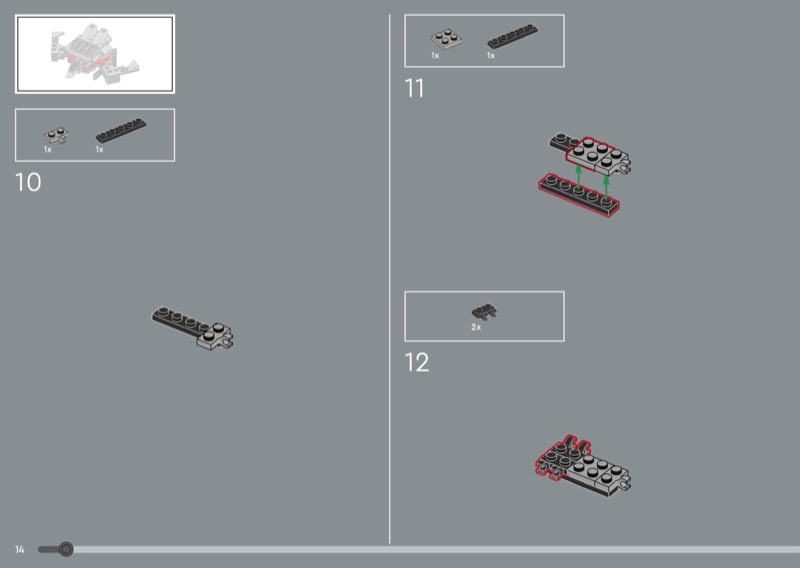 1x 1x

10

1x 1x

11

2x

12

14