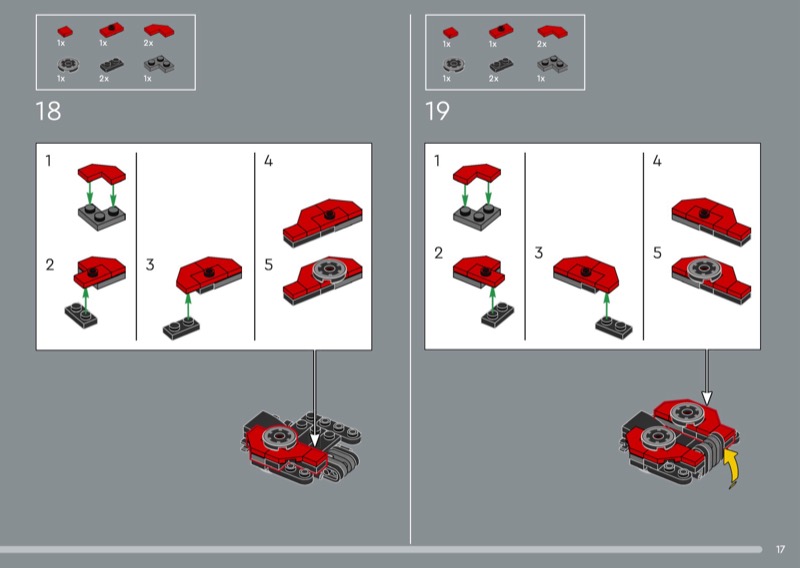 1x 1x 2x
1x 2x 1x

18

1

2

3

4

5

1x 1x 2x
1x 2x 1x

19

1

2

3

4

5

17