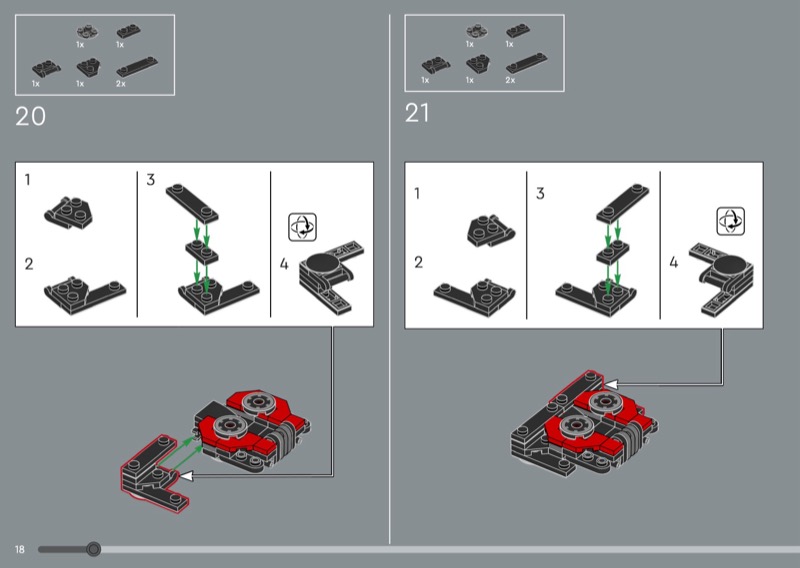 1x 1x
1x 1x 2x

20

1
2
3
4

1x 1x
1x 1x 2x

21

1
2
3
4

18