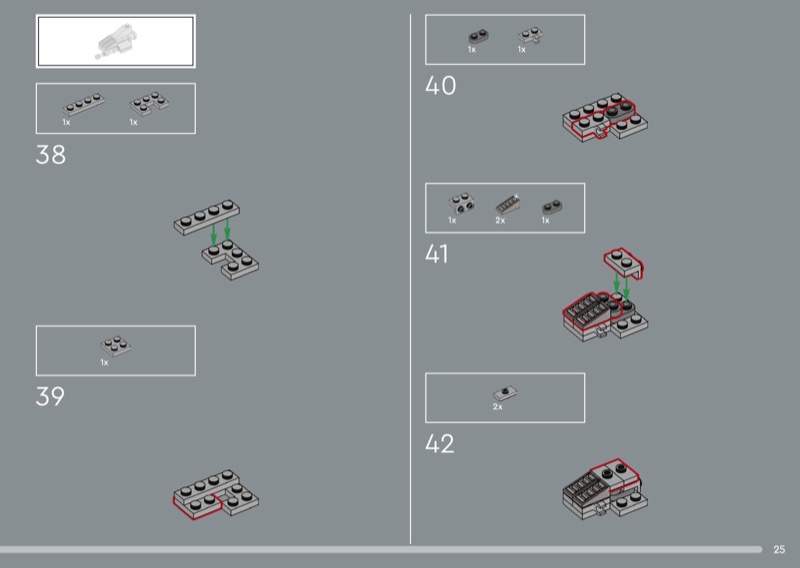 1x 1x

38

1x

39

1x 1x

40

1x 2x 1x

41

2x

42

25