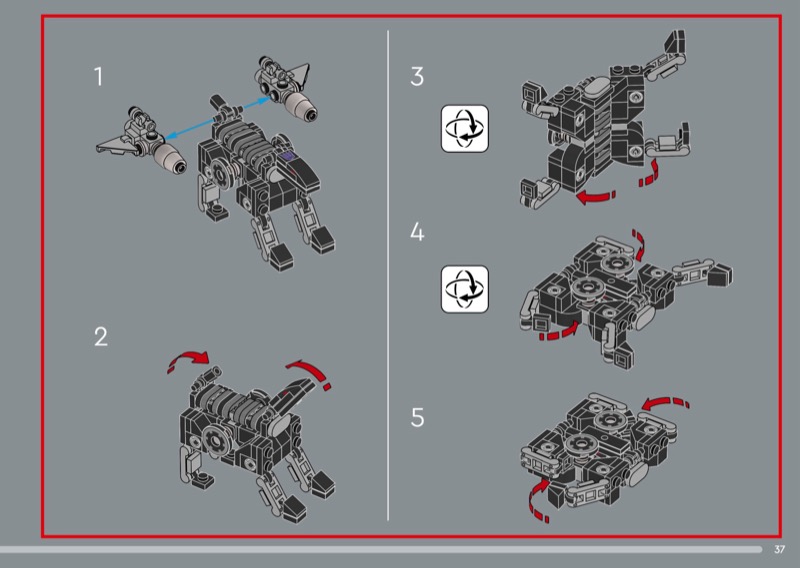 1

2

3

4

5

37