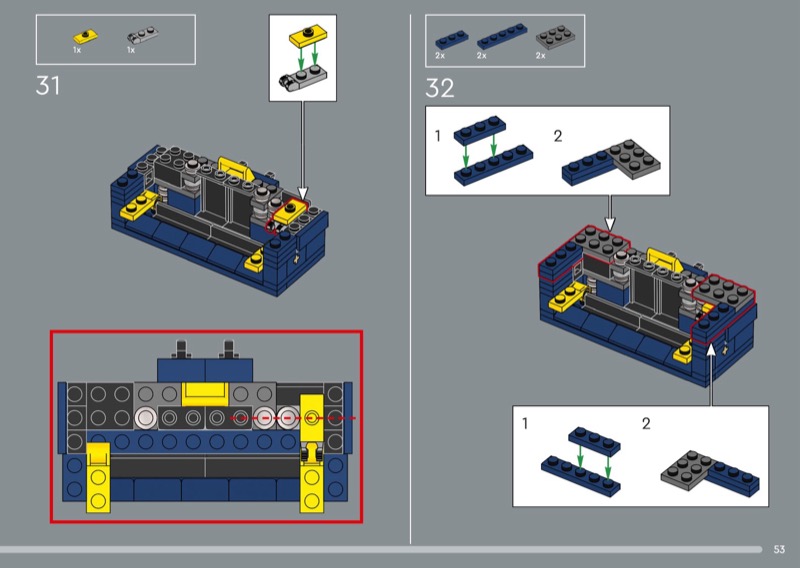 1x 1x

31

2x 2x 2x

32

1 2

1 2

53